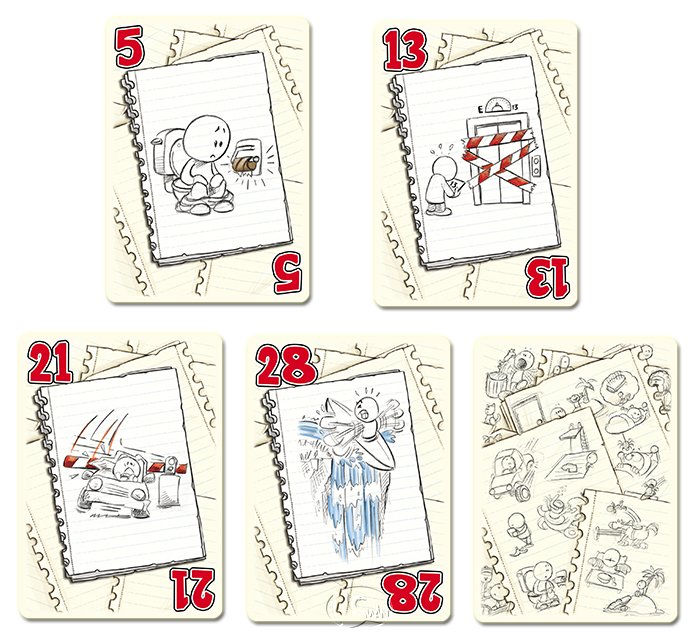 5

5

13

E 13

13

13

21

21

28

28